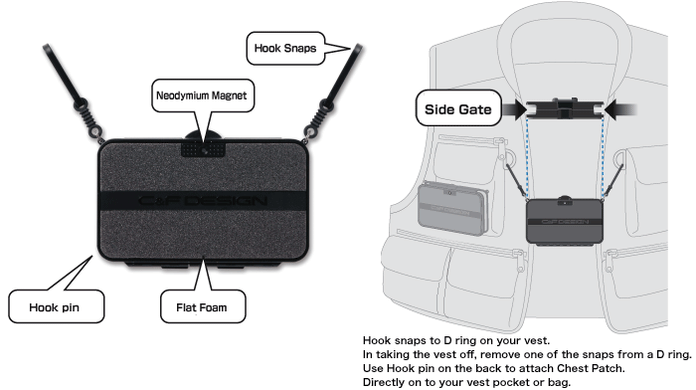 Hook Snaps

Neodymium Magnet

C&F DESIGN

Hook pin

Flat Foam

Side Gate

C&F DESIGN

C&F DESIGN

Hook snaps to D ring on your vest.
In taking the vest off, remove one of the snaps from a D ring.
Use Hook pin on the back to attach Chest Patch.
Directly on to your vest pocket or bag.